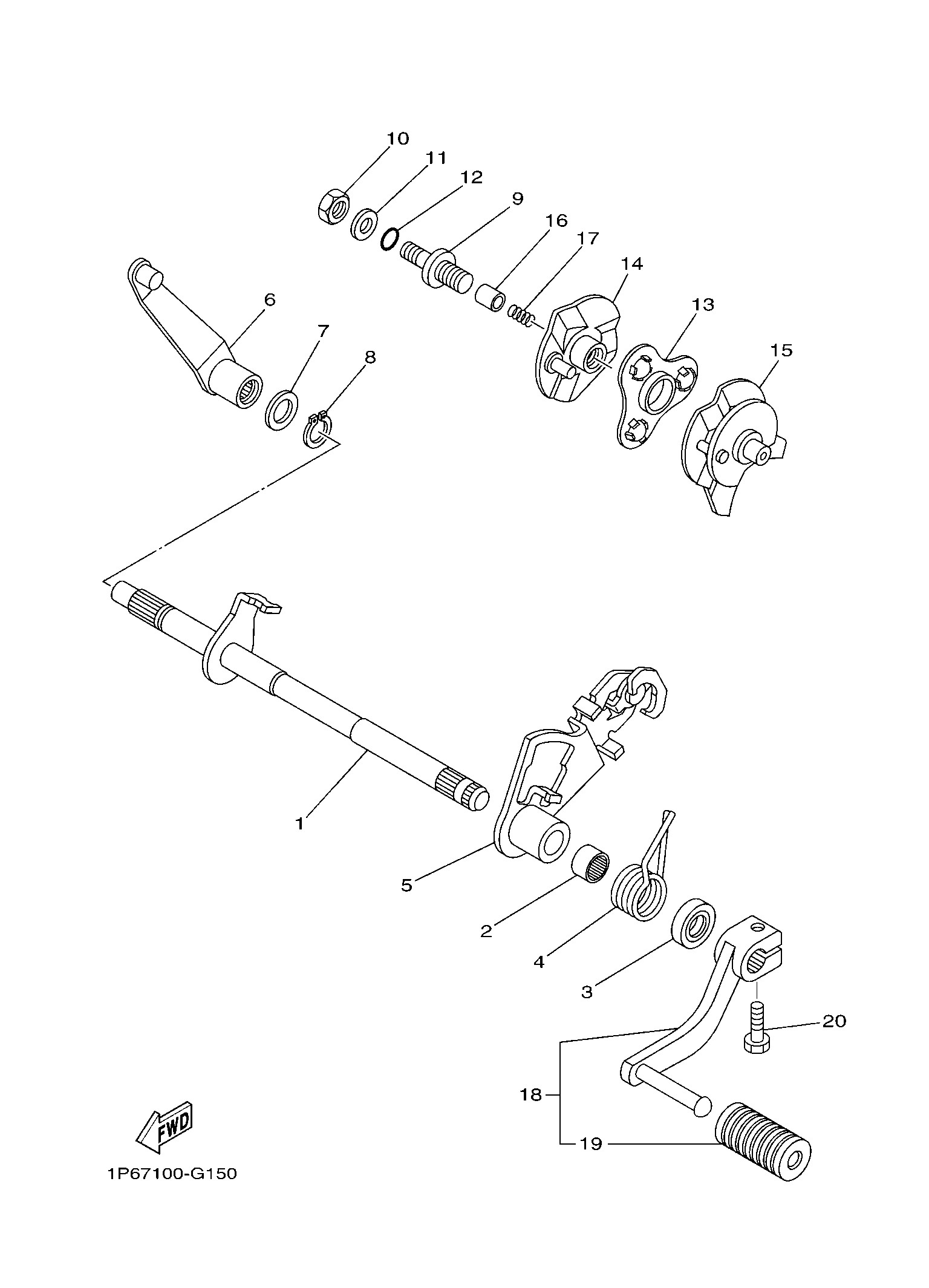 10
11
12
9
16
17
14
13
15
6
7
8
1
5
2
4
3
20
18
19
FWD
1P67100-G150